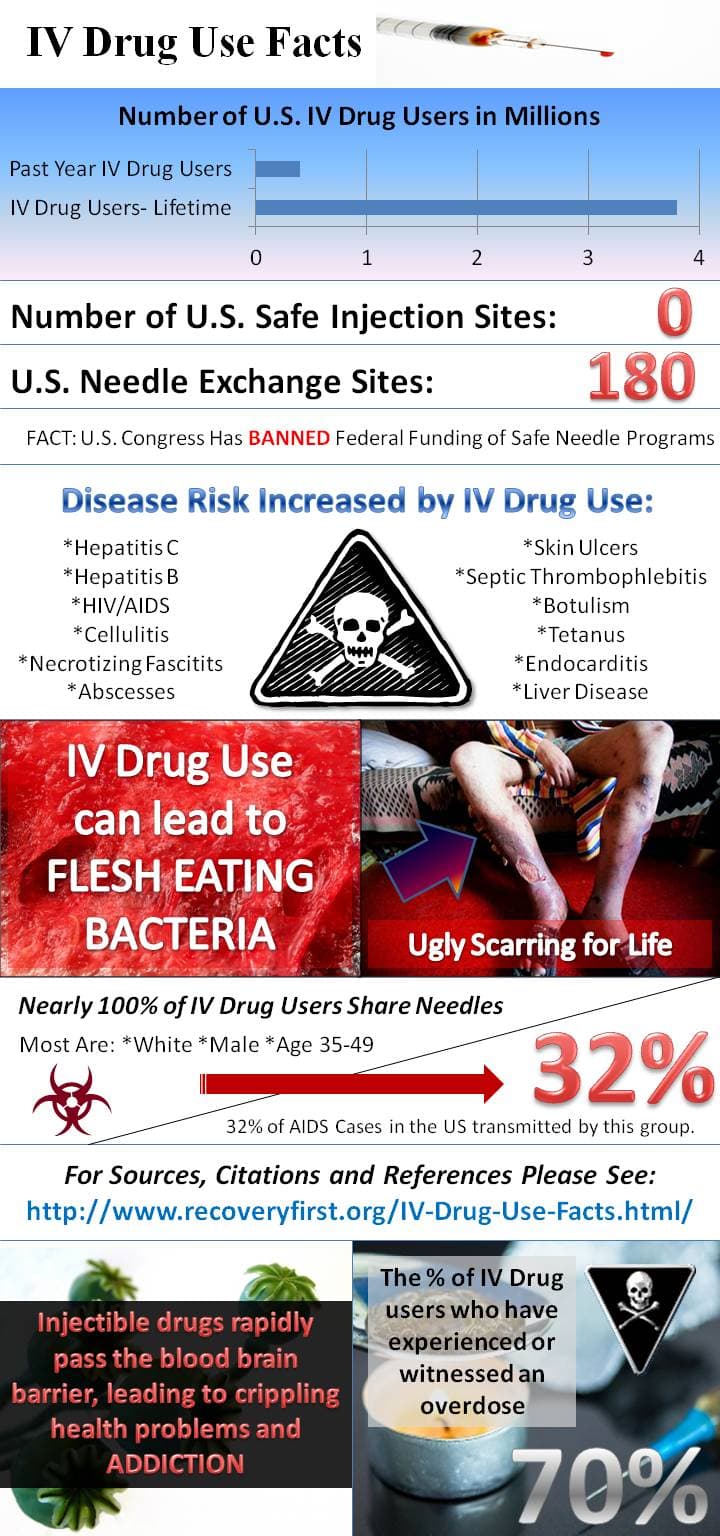 IV Drug Use Facts

Number of U.S. IV Drug Users in Millions

Past Year IV Drug Users
IV Drug Users- Lifetime

0 1 2 3 4

Number of U.S. Safe Injection Sites: 0

U.S. Needle Exchange Sites: 180

FACT: U.S. Congress Has BANNED Federal Funding of Safe Needle Programs

Disease Risk Increased by IV Drug Use:

*Hepatitis C
*Hepatitis B
*HIV/AIDS
*Cellulitis
*Necrotizing Fascitits
*Abscesses

*Skin Ulcers
*Septic Thrombophlebitis
*Botulism
*Tetanus
*Endocarditis
*Liver Disease

IV Drug Use can lead to FLESH EATING BACTERIA

Ugly Scarring for Life

Nearly 100% of IV Drug Users Share Needles

Most Are: *White *Male *Age 35-49

32%

32% of AIDS Cases in the US transmitted by this group.

For Sources, Citations and References Please See:
http://www.recoveryfirst.org/IV-Drug-Use-Facts.html/

Injectible drugs rapidly pass the blood brain barrier, leading to crippling health problems and ADDICTION

The % of IV Drug users who have experienced or witnessed an overdose

70%